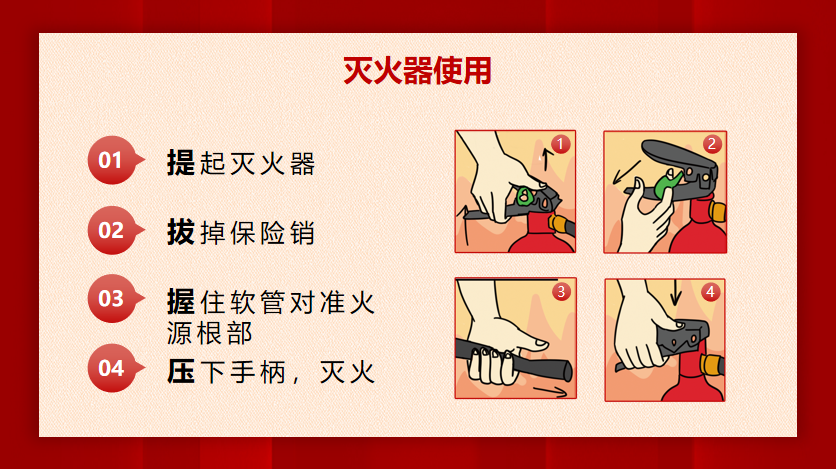 灭火器使用

01 提起灭火器

02 拔掉保险销

03 握住软管对准火源根部

04 压下手柄，灭火

1

2

3

4